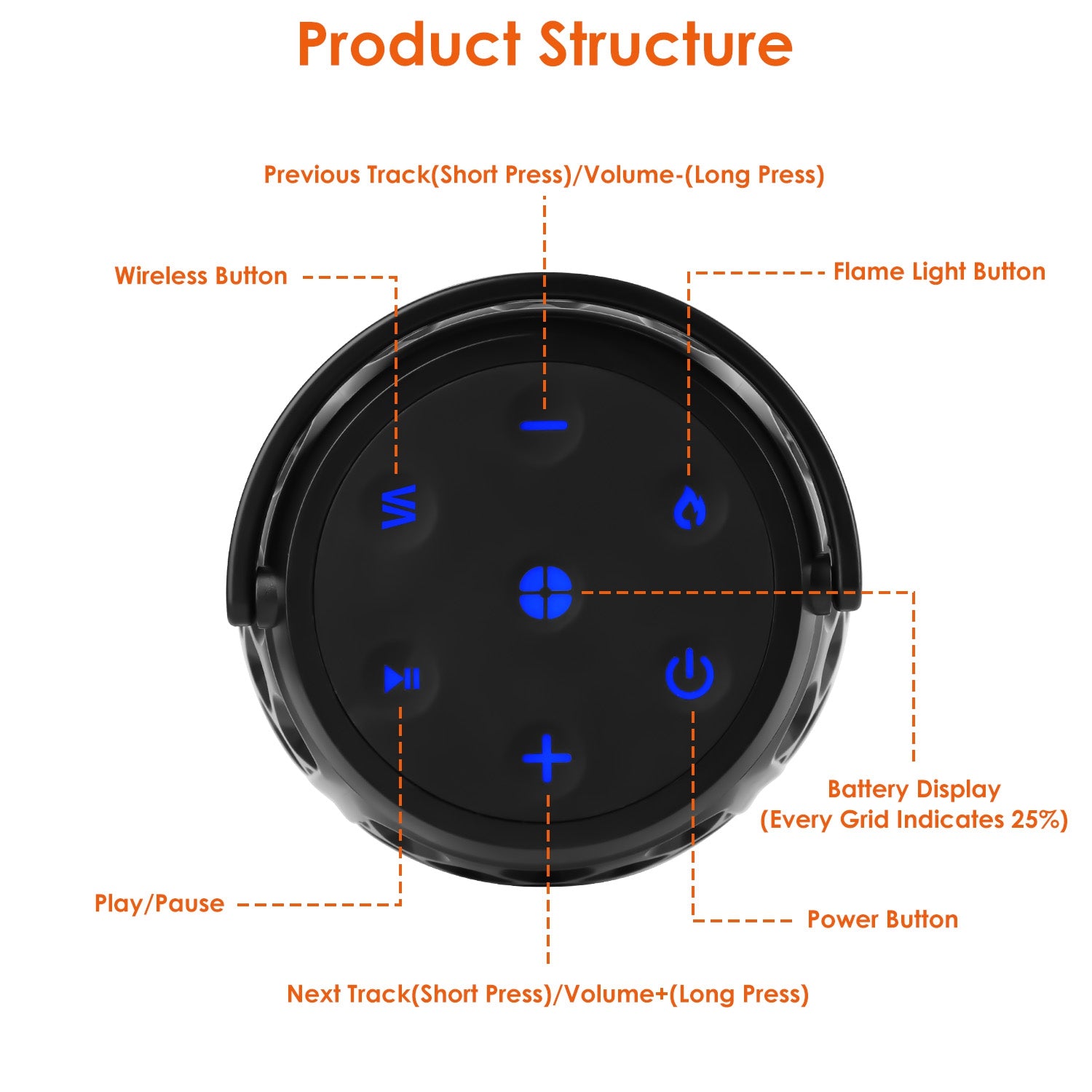 Product Structure

Previous Track(Short Press)/Volume-(Long Press)

Wireless Button

Flame Light Button

Battery Display
(Every Grid Indicates 25%)

Play/Pause

Power Button

Next Track(Short Press)/Volume+(Long Press)